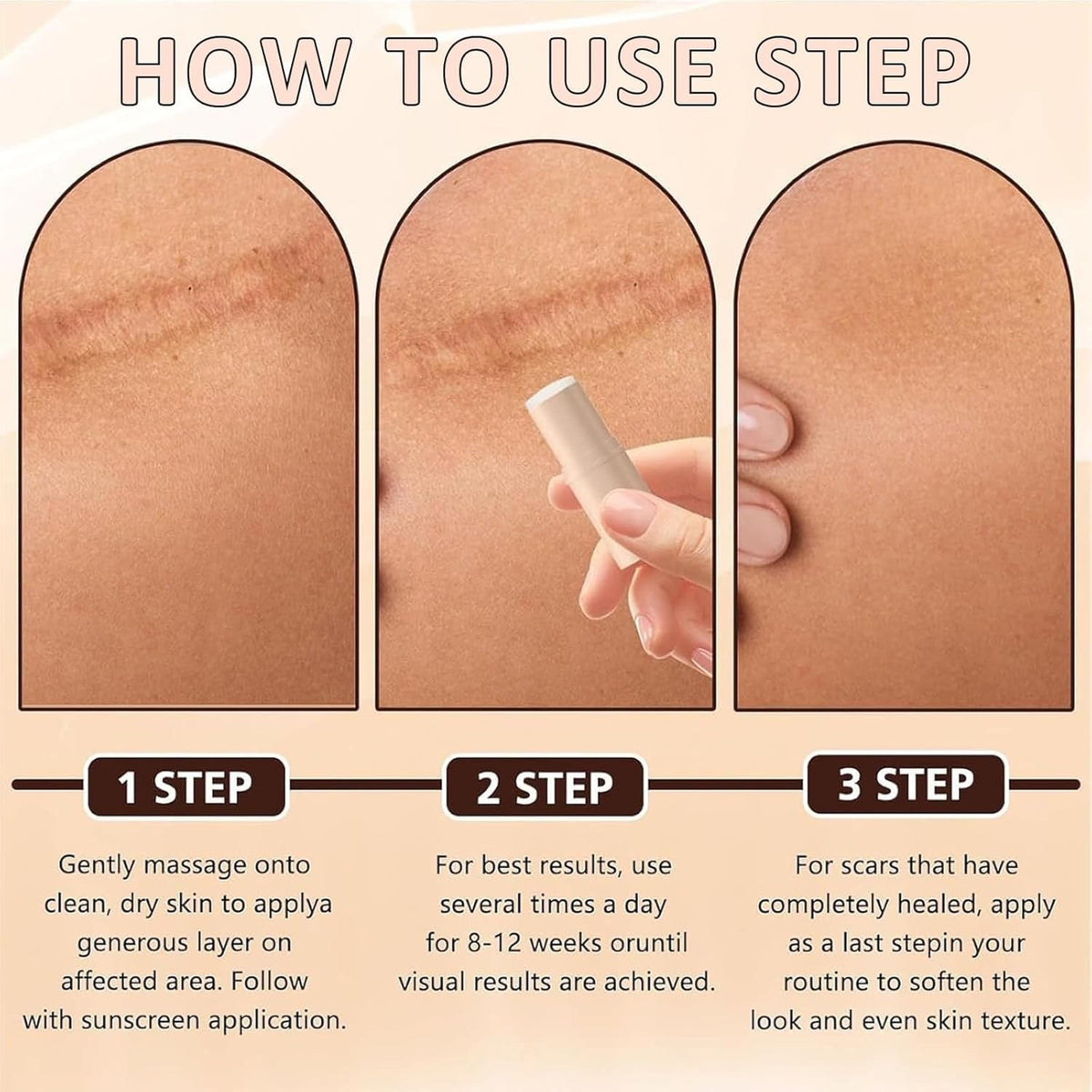 HOW TO USE STEP

1 STEP

Gently massage onto clean, dry skin to applya generous layer on affected area. Follow with sunscreen application.

2 STEP

For best results, use several times a day for 8-12 weeks oruntil visual results are achieved.

3 STEP

For scars that have completely healed, apply as a last stepin your routine to soften the look and even skin texture.